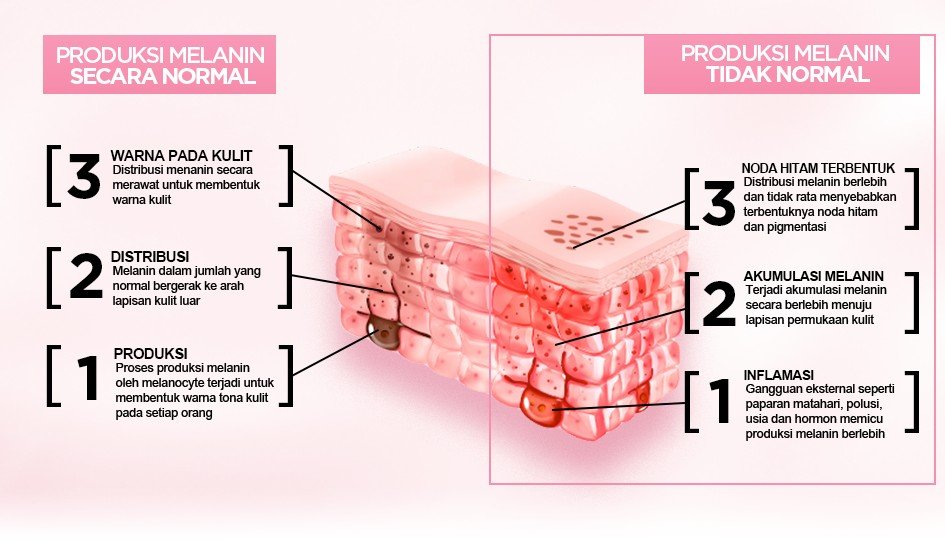 PRODUKSI MELANIN SECARA NORMAL

3 WARNA PADA KULIT
Distribusi menanin secara merawat untuk membentuk warna kulit

2 DISTRIBUSI
Melanin dalam jumlah yang normal bergerak ke arah lapisan kulit luar

1 PRODUKSI
Proses produksi melanin oleh melanocyte terjadi untuk membentuk warna tona kulit pada setiap orang

PRODUKSI MELANIN TIDAK NORMAL

3 NODA HITAM TERBENTUK
Distribusi melanin berlebih dan tidak rata menyebabkan terbentuknya noda hitam dan pigmentasi

2 AKUMULASI MELANIN
Terjadi akumulasi melanin secara berlebih menuju lapisan permukaan kulit

1 INFLAMASI
Gangguan eksternal seperti paparan matahari, polusi, usia dan hormon memicu produksi melanin berlebih